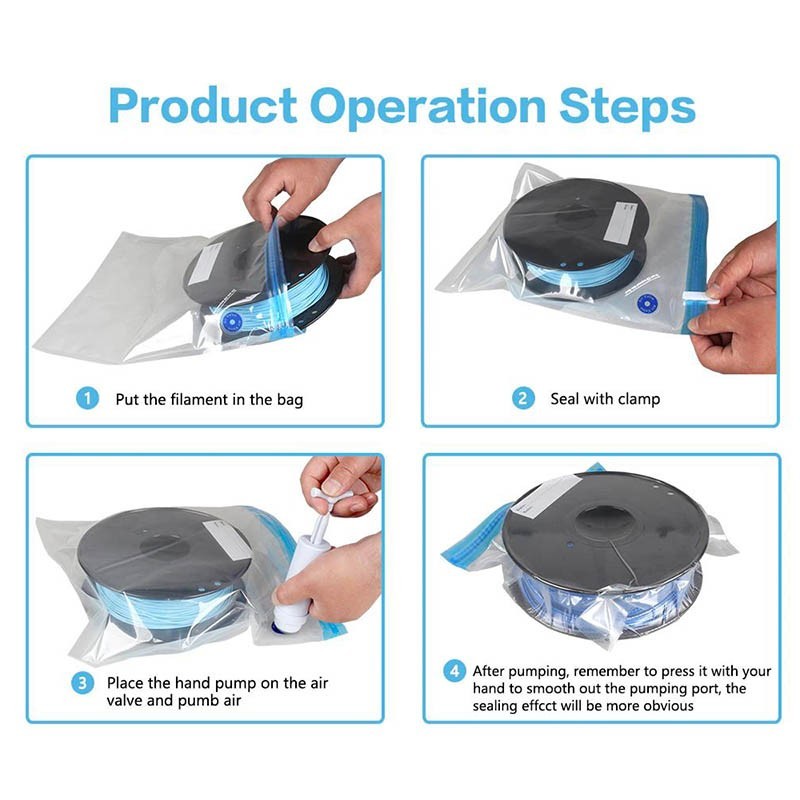 Product Operation Steps

1 Put the filament in the bag

2 Seal with clamp

3 Place the hand pump on the air valve and pumb air

4 After pumping, remember to press it with your hand to smooth out the pumping port, the sealing effcct will be more obvious